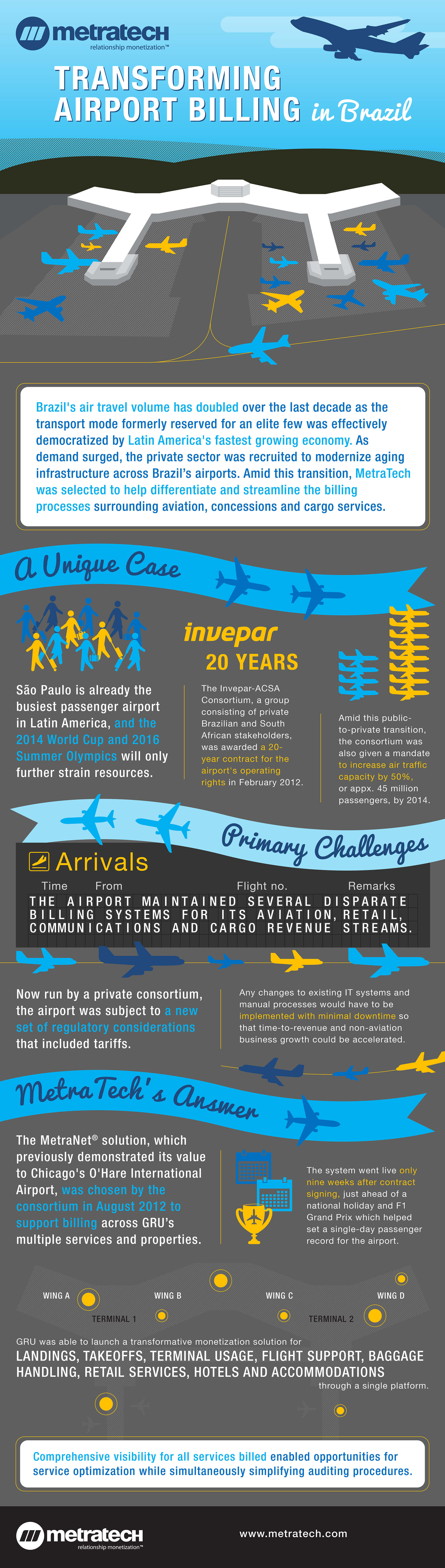 metratech
relationship monetization™

TRANSFORMING AIRPORT BILLING in Brazil

Brazil's air travel volume has doubled over the last decade as the transport mode formerly reserved for an elite few was effectively democratized by Latin America's fastest growing economy. As demand surged, the private sector was recruited to modernize aging infrastructure across Brazil's airports. Amid this transition, MetraTech was selected to help differentiate and streamline the billing processes surrounding aviation, concessions and cargo services.

A Unique Case

São Paulo is already the busiest passenger airport in Latin America, and the 2014 World Cup and 2016 Summer Olympics will only further strain resources.

invepar
20 YEARS

The Invepar-ACSA Consortium, a group consisting of private Brazilian and South African stakeholders, was awarded a 20-year contract for the airport's operating rights in February 2012.

Amid this public-to-private transition, the consortium was also given a mandate to increase air traffic capacity by 50%, or appx. 45 million passengers, by 2014.

Primary Challenges

Arrivals
Time From Flight no. Remarks
THE AIRPORT MAINTAINED SEVERAL DISPARATE BILLING SYSTEMS FOR ITS AVIATION, RETAIL, COMMUNICATIONS AND CARGO REVENUE STREAMS.

Now run by a private consortium, the airport was subject to a new set of regulatory considerations that included tariffs.

Any changes to existing IT systems and manual processes would have to be implemented with minimal downtime so that time-to-revenue and non-aviation business growth could be accelerated.

MetraTech's Answer

The MetraNet® solution, which previously demonstrated its value to Chicago's O'Hare International Airport, was chosen by the consortium in August 2012 to support billing across GRU's multiple services and properties.

The system went live only nine weeks after contract signing, just ahead of a national holiday and F1 Grand Prix which helped set a single-day passenger record for the airport.

WING A
WING B
WING C
WING D
TERMINAL 1
TERMINAL 2

GRU was able to launch a transformative monetization solution for LANDINGS, TAKEOFFS, TERMINAL USAGE, FLIGHT SUPPORT, BAGGAGE HANDLING, RETAIL SERVICES, HOTELS AND ACCOMMODATIONS through a single platform.

Comprehensive visibility for all services billed enabled opportunities for service optimization while simultaneously simplifying auditing procedures.

metratech
relationship monetization™

www.metratech.com